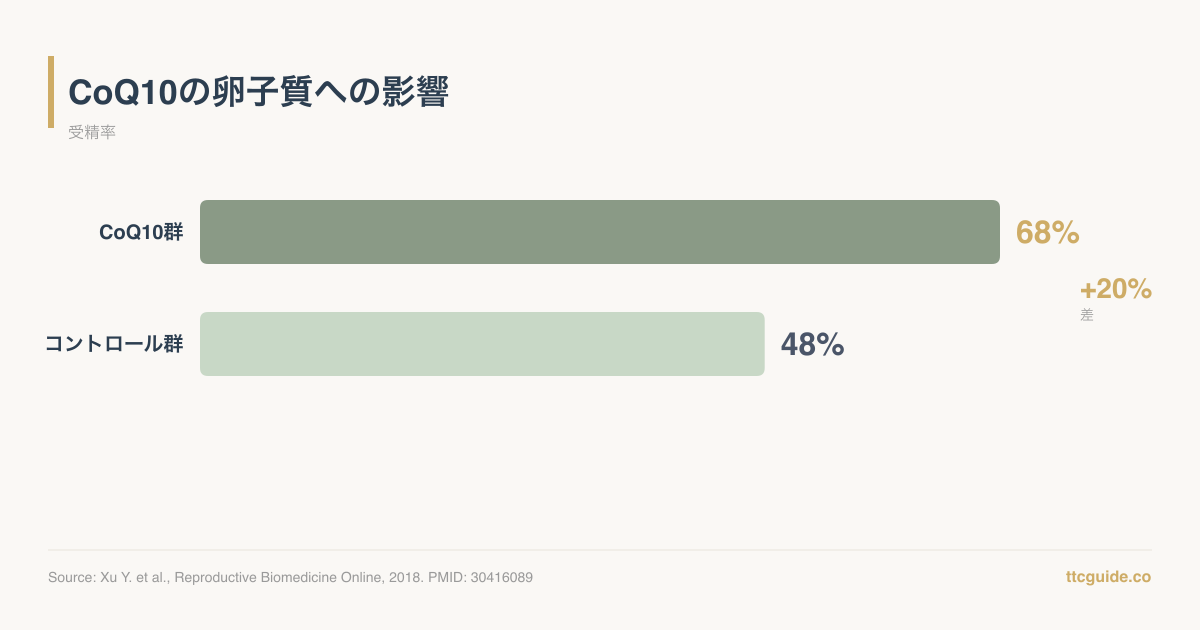 CoQ10の卵子質への影響

受精率

CoQ10群

68%

+20%
差

コントロール群

48%

Source: Xu Y. et al., Reproductive Biomedicine Online, 2018. PMID: 30416089

ttcguide.co